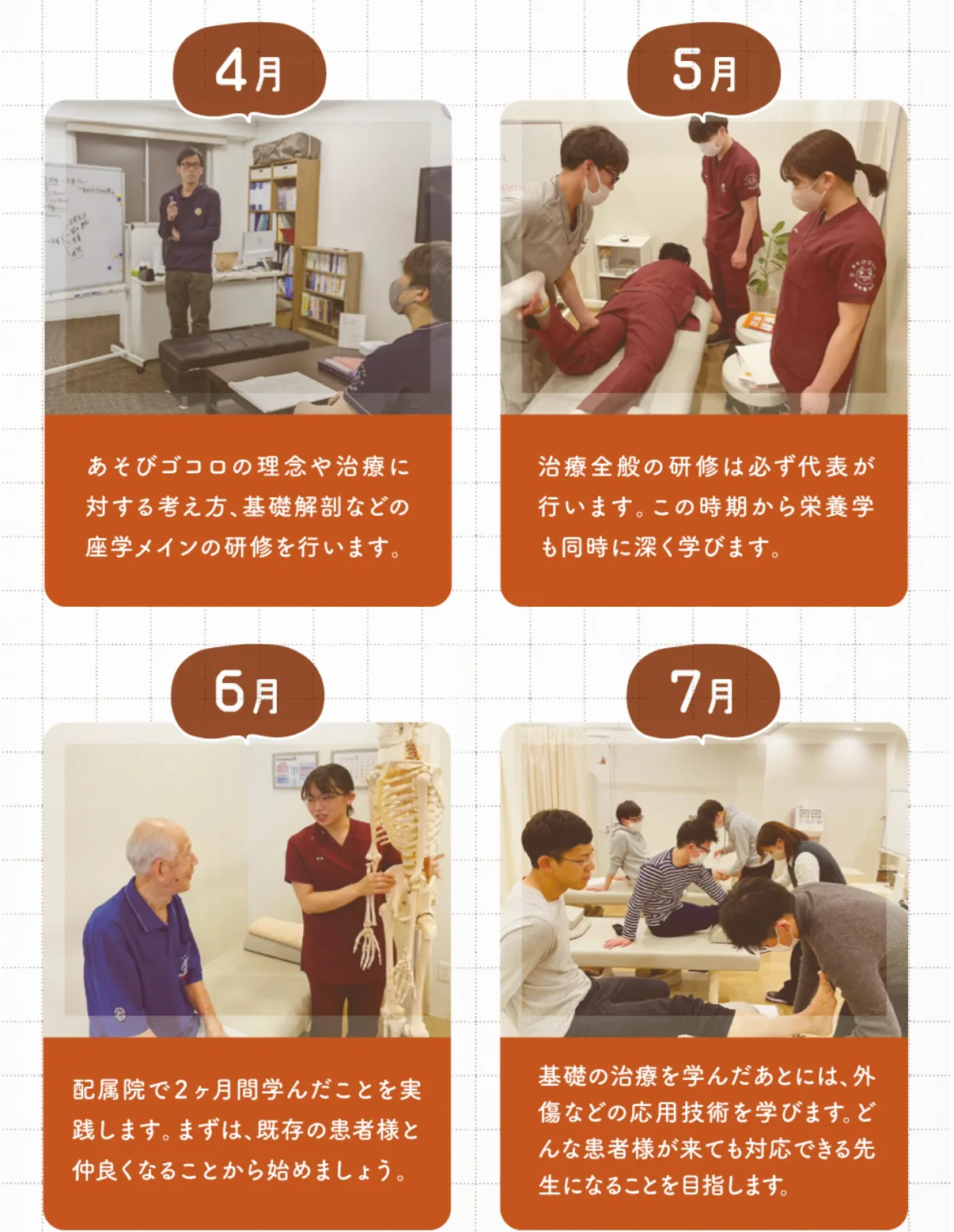 4月

あそびゴコロの理念や治療に対する考え方、基礎解剖などの座学メインの研修を行います。

5月

治療全般の研修は必ず代表が行います。この時期から栄養学も同時に深く学びます。

6月

配属院で2ヶ月間学んだことを実践します。まずは、既存の患者様と仲良くなることから始めましょう。

7月

基礎の治療を学んだあとには、外傷などの応用技術を学びます。どんな患者様が来ても対応できる先生になることを目指します。